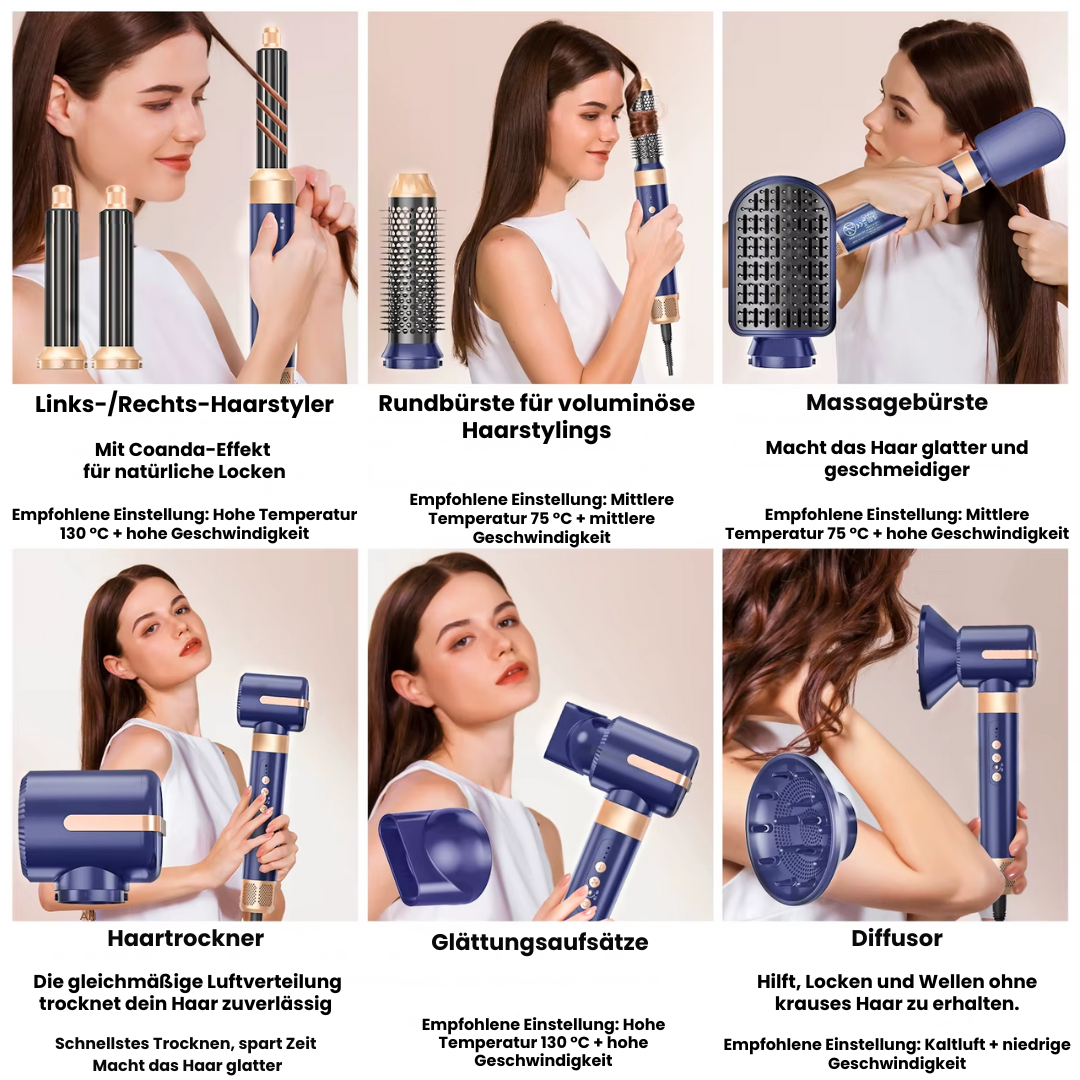 Links-/Rechts-Haarstyler

Mit Coanda-Effekt für natürliche Locken

Empfohlene Einstellung: Hohe Temperatur 130 °C + hohe Geschwindigkeit

Rundbürste für voluminöse Haarstylings

Empfohlene Einstellung: Mittlere Temperatur 75 °C + mittlere Geschwindigkeit

Massagebürste

Macht das Haar glatter und geschmeidiger

Empfohlene Einstellung: Mittlere Temperatur 75 °C + hohe Geschwindigkeit

Haartrockner

Die gleichmäßige Luftverteilung trocknet dein Haar zuverlässig

Schnellstes Trocknen, spart Zeit
Macht das Haar glatter

Glättungsaufsätze

Empfohlene Einstellung: Hohe Temperatur 130 °C + hohe Geschwindigkeit

Diffusor

Hilft, Locken und Wellen ohne krauses Haar zu erhalten.

Empfohlene Einstellung: Kaltluft + niedrige Geschwindigkeit